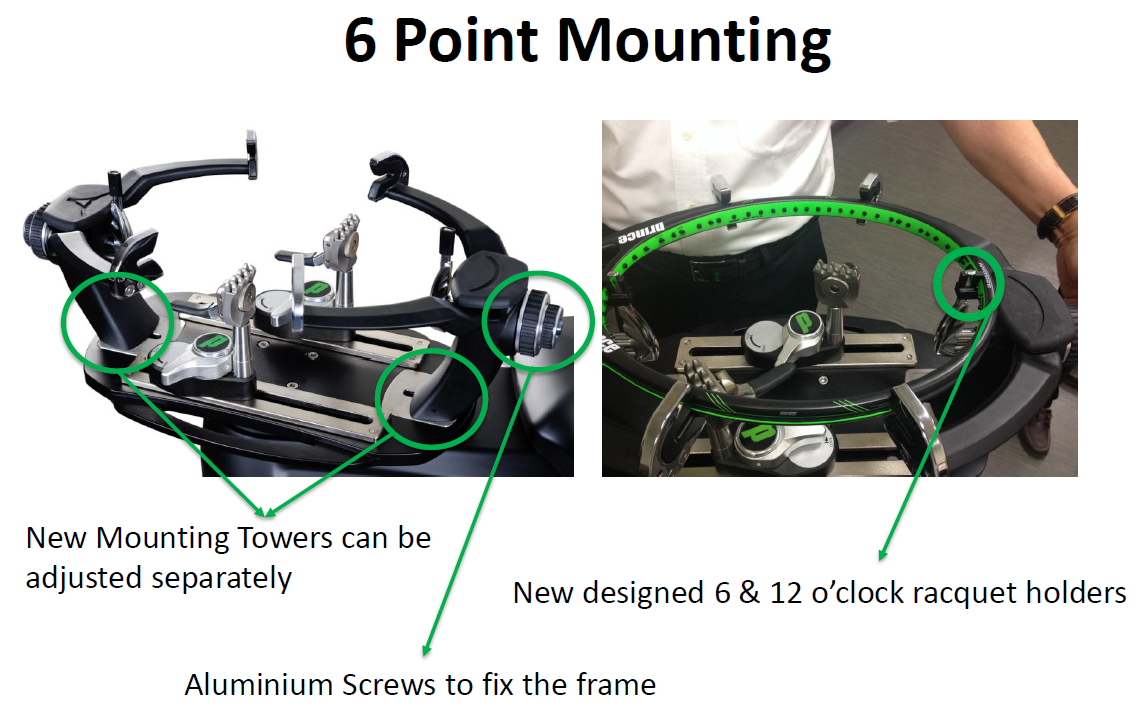 6 Point Mounting

prince

New Mounting Towers can be adjusted separately

New designed 6 & 12 o'clock racquet holders

Aluminium Screws to fix the frame